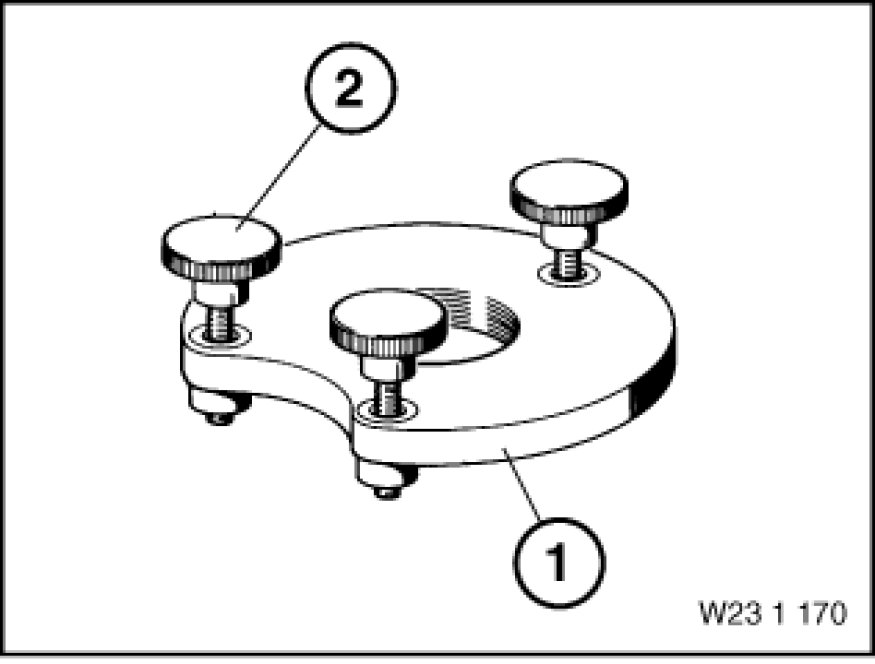 2

1

W23 1 170