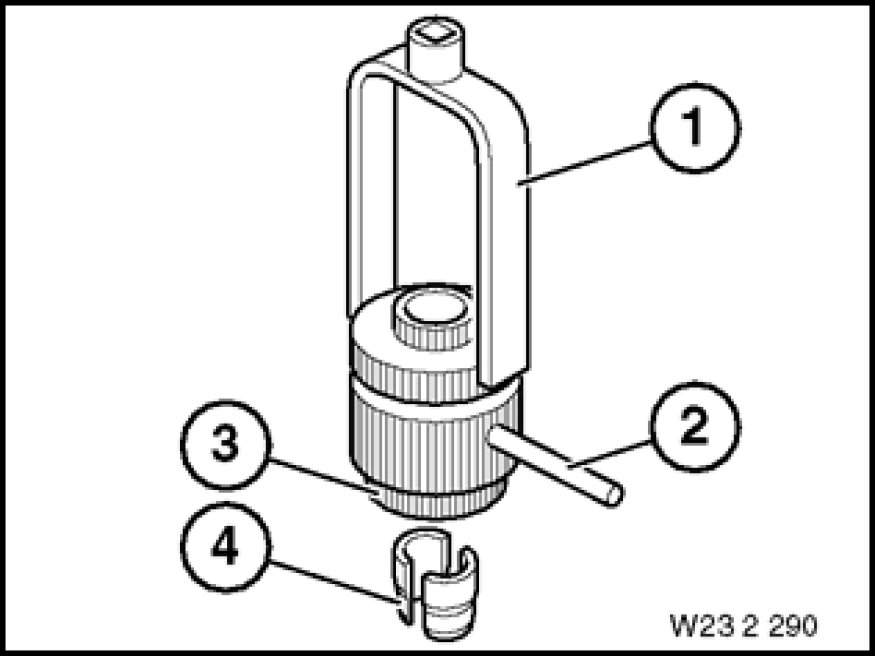 1
2
3
4
W23 2 290