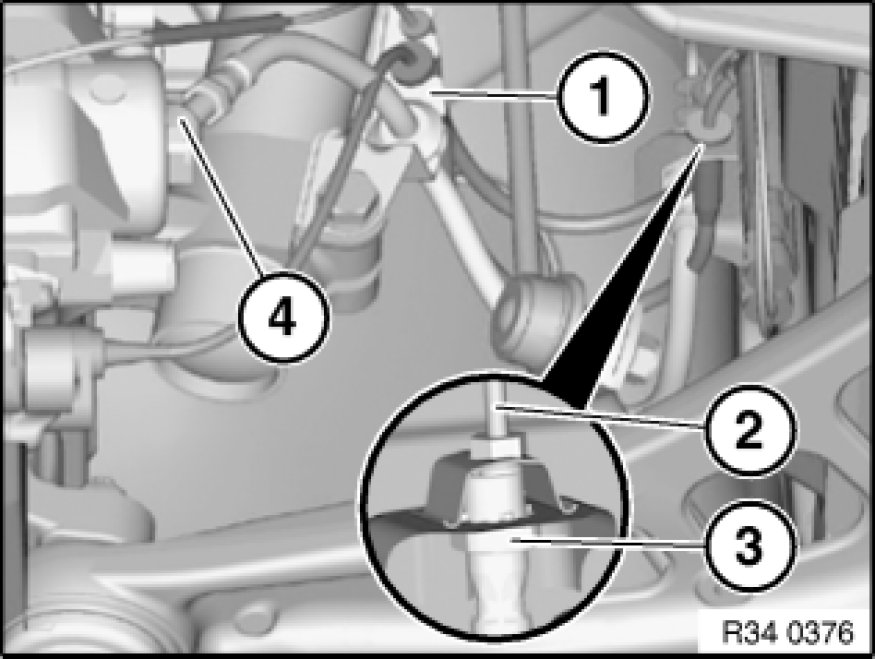 1
4
2
3
R34 0376