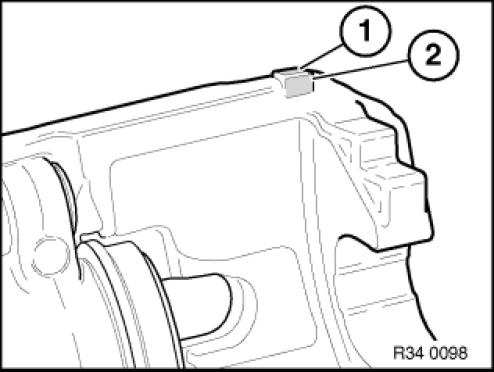 1
2
R34 0098