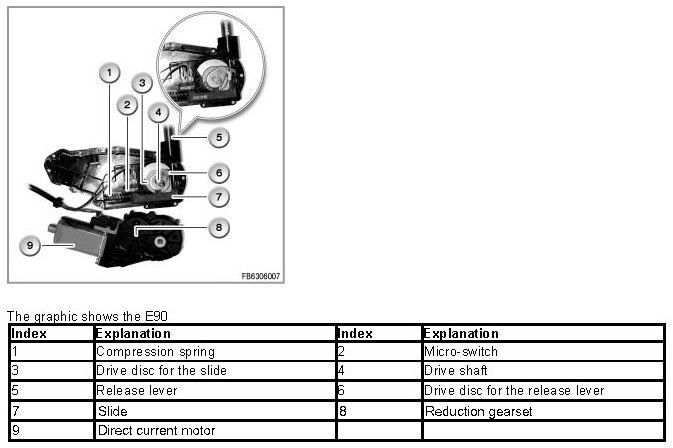 1
2
3
4
5
6
7
8
9
FB6306007

The graphic shows the E90

| Index | Explanation | Index | Explanation |
|---|---|---|---|
| 1 | Compression spring | 2 | Micro-switch |
| 3 | Drive disc for the slide | 4 | Drive shaft |
| 5 | Release lever | 6 | Drive disc for the release lever |
| 7 | Slide | 8 | Reduction gearset |
| 9 | Direct current motor | | |