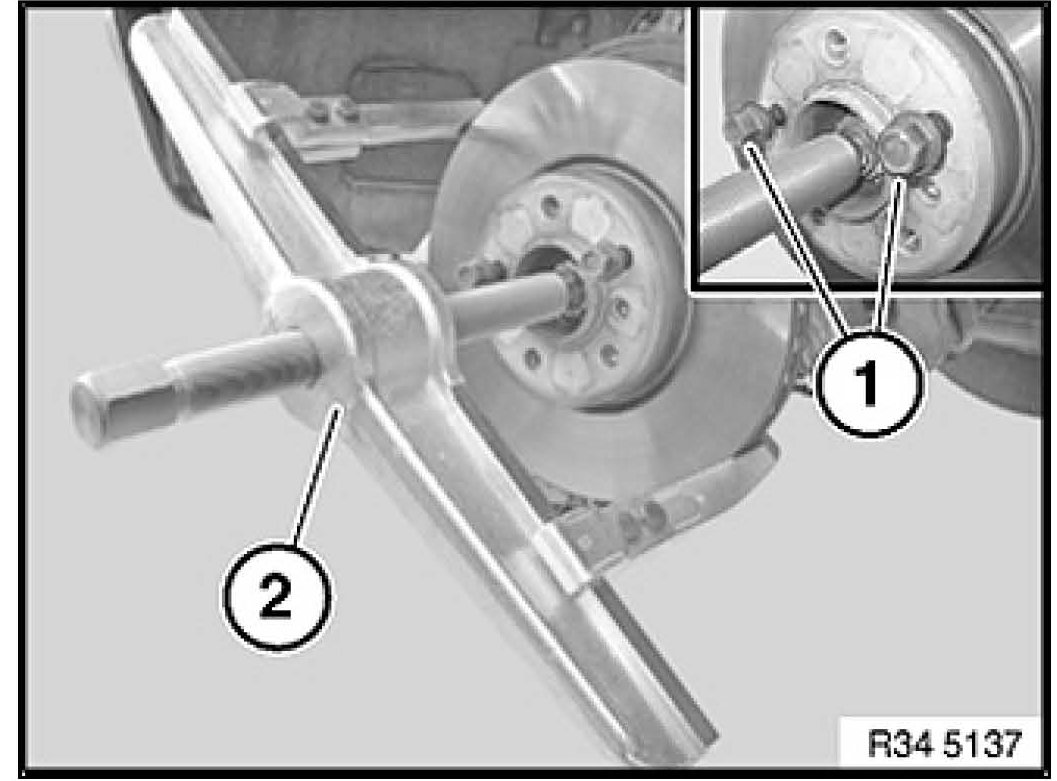 1
2
R34 5137