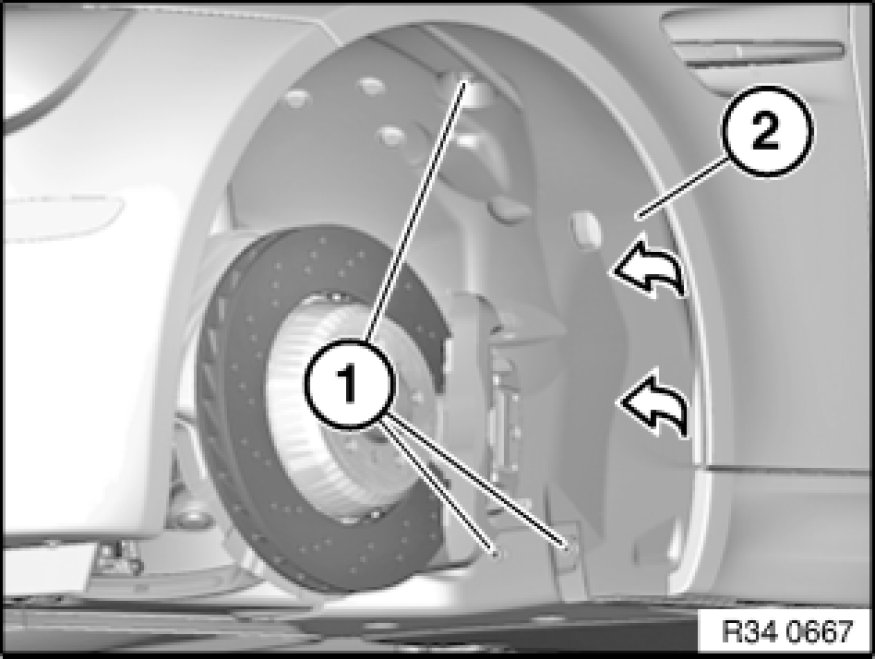 2
1
R34 0667