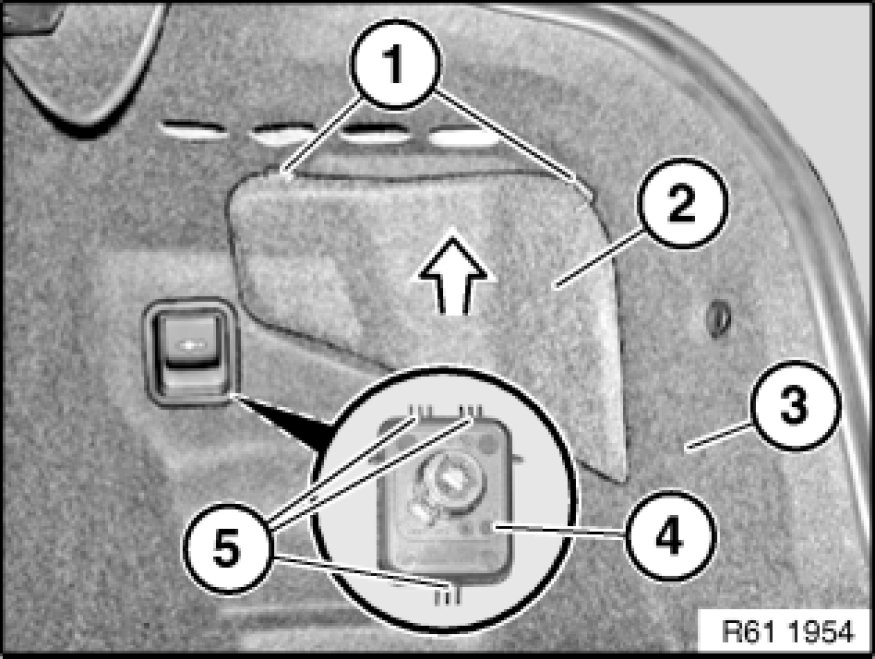 1
2
3
4
5
R61 1954