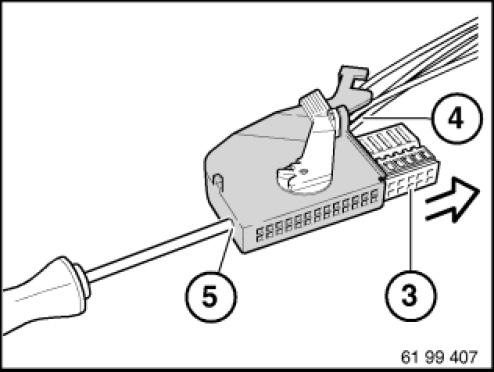 4

5

3

61 99 407