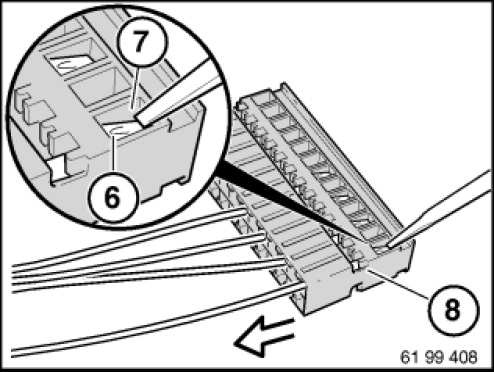 7
6
8
61 99 408