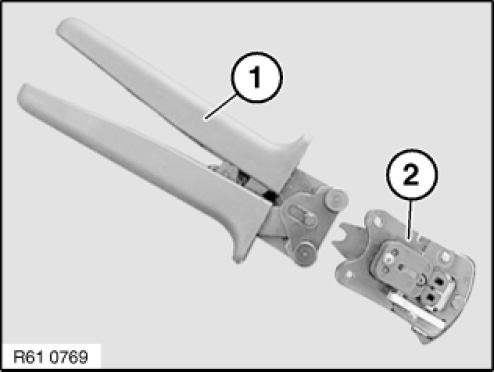 1

2

R61 0769