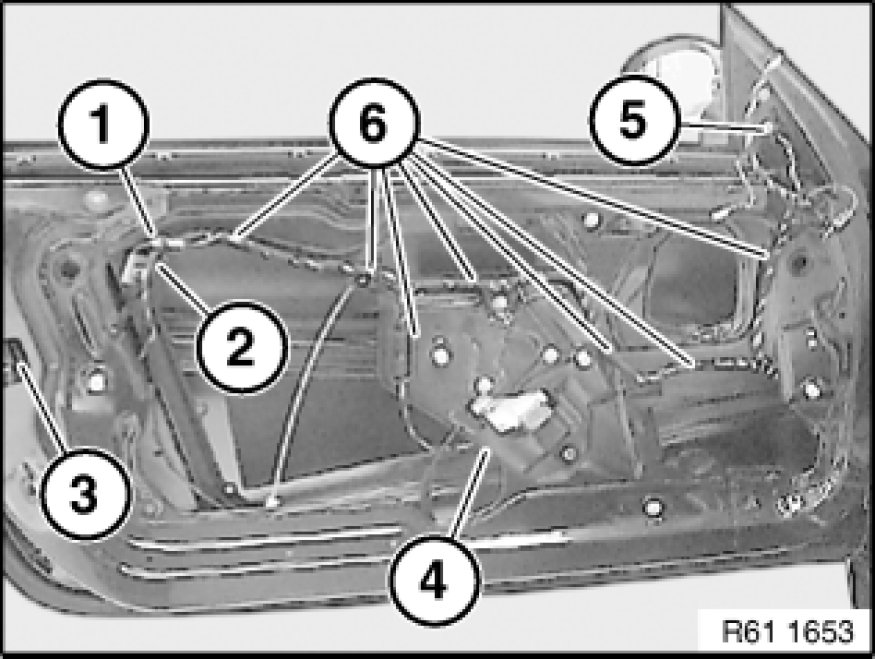 1
6
5
2
3
4
R61 1653