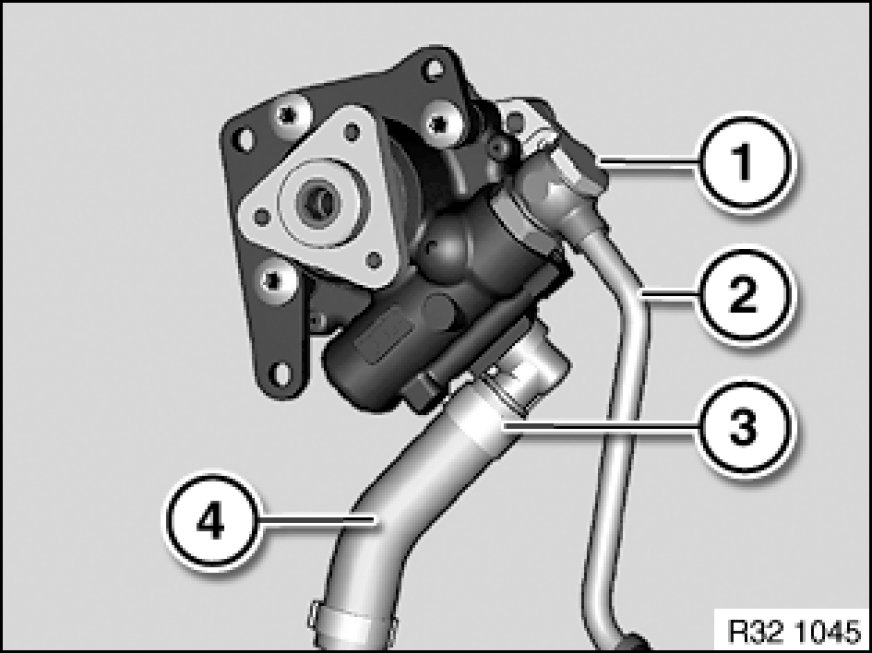 1
2
3
4
R32 1045