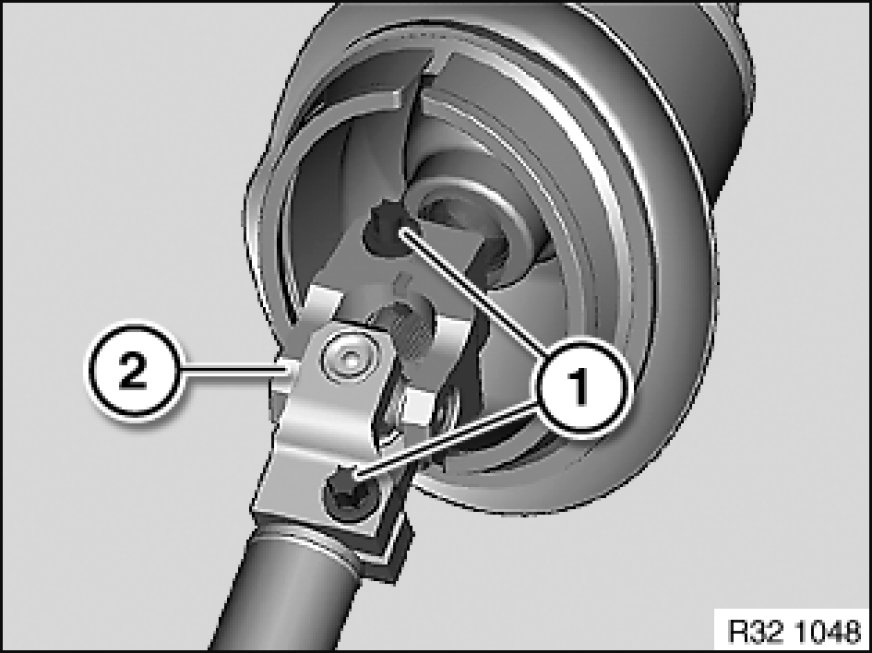 2
1
R32 1048