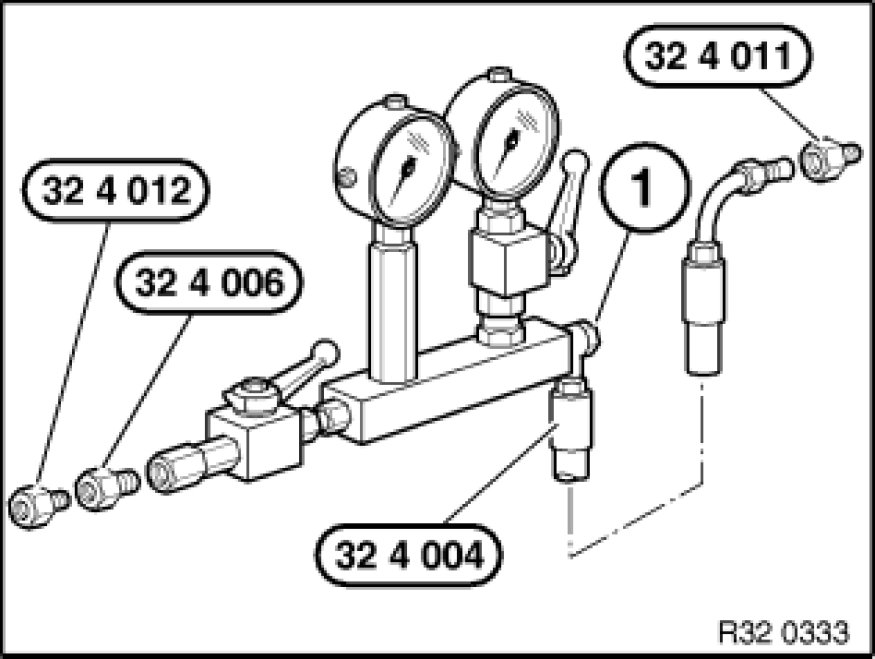 32 4 011

32 4 012

1

32 4 006

32 4 004

R32 0333