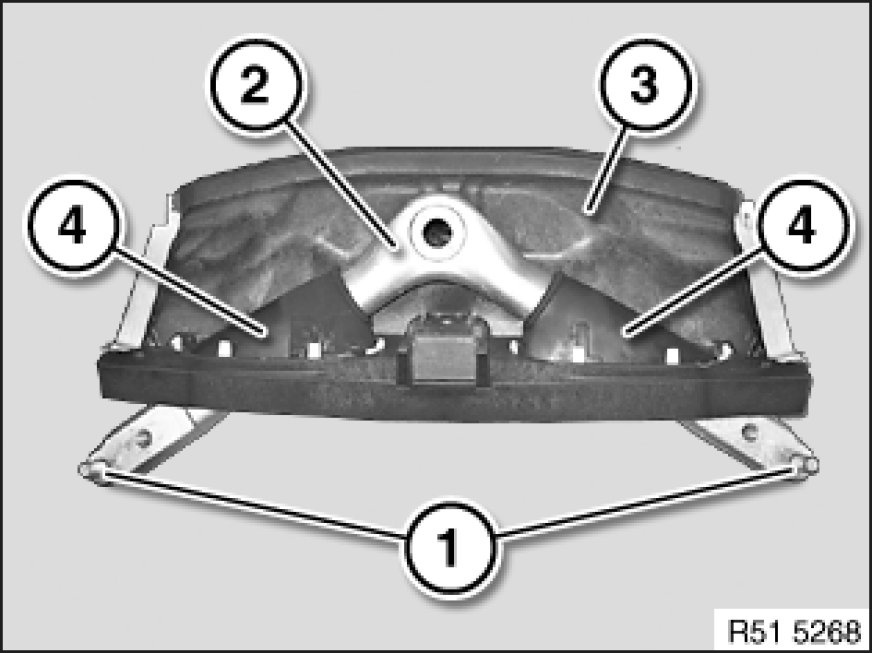 2
3
4
4
1
R51 5268