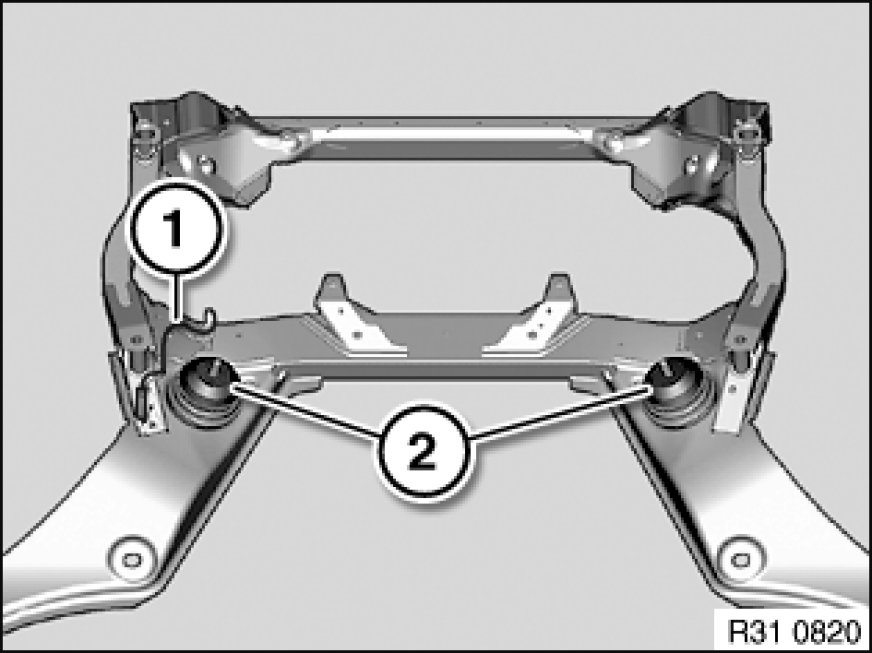 1
2
R31 0820