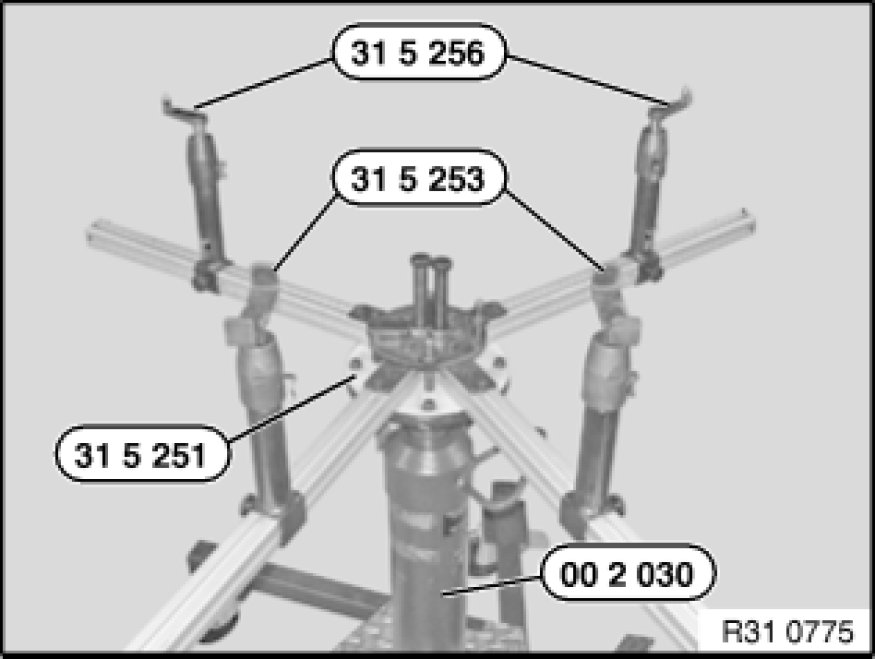 31 5 256

31 5 253

31 5 251

00 2 030

R31 0775