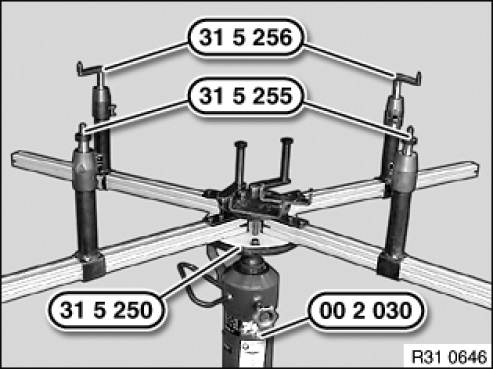 31 5 256

31 5 255

31 5 250

00 2 030

R31 0646