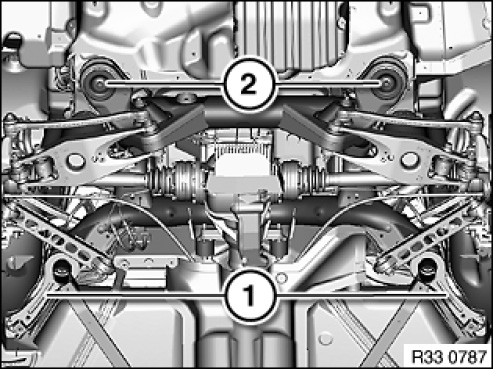 2
1
R33 0787