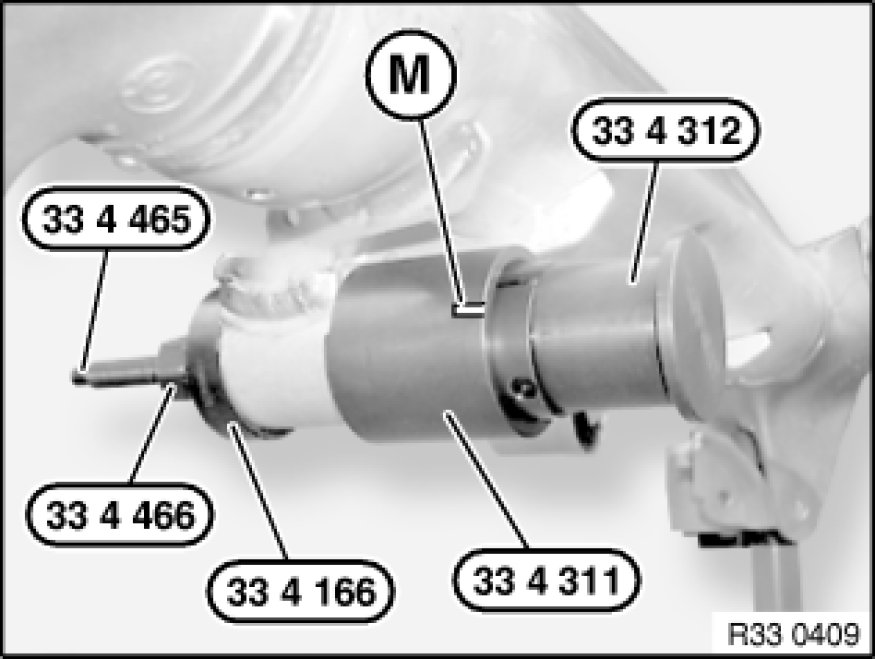 M

33 4 312

33 4 465

33 4 466

33 4 166

33 4 311

R33 0409