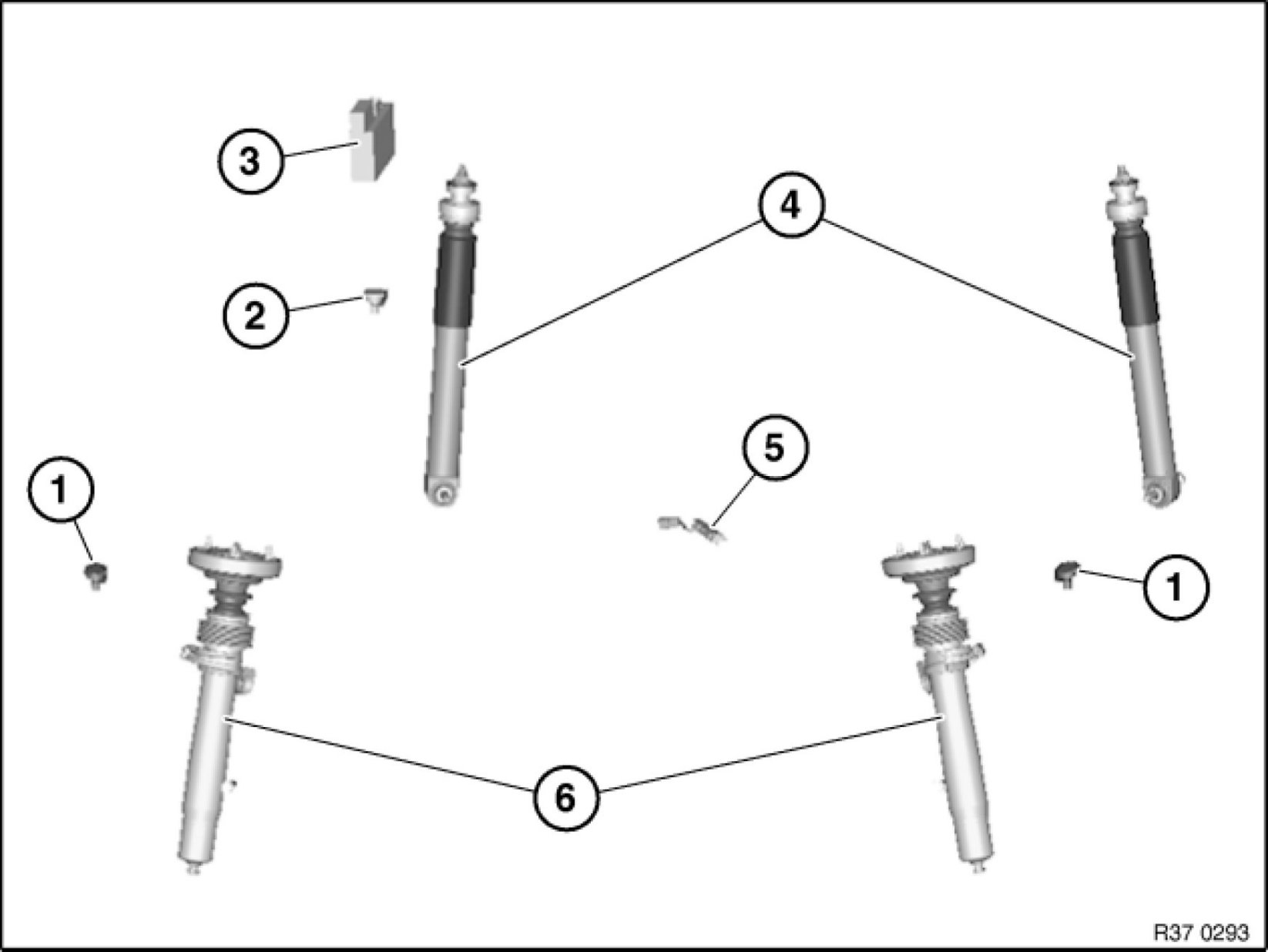 3

4

2

5

1

1

6

R37 0293