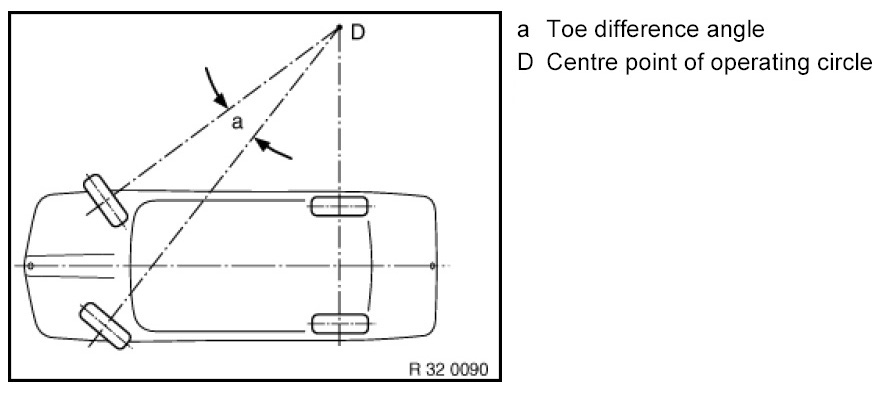 D
a
R 32 0090

a Toe difference angle
D Centre point of operating circle