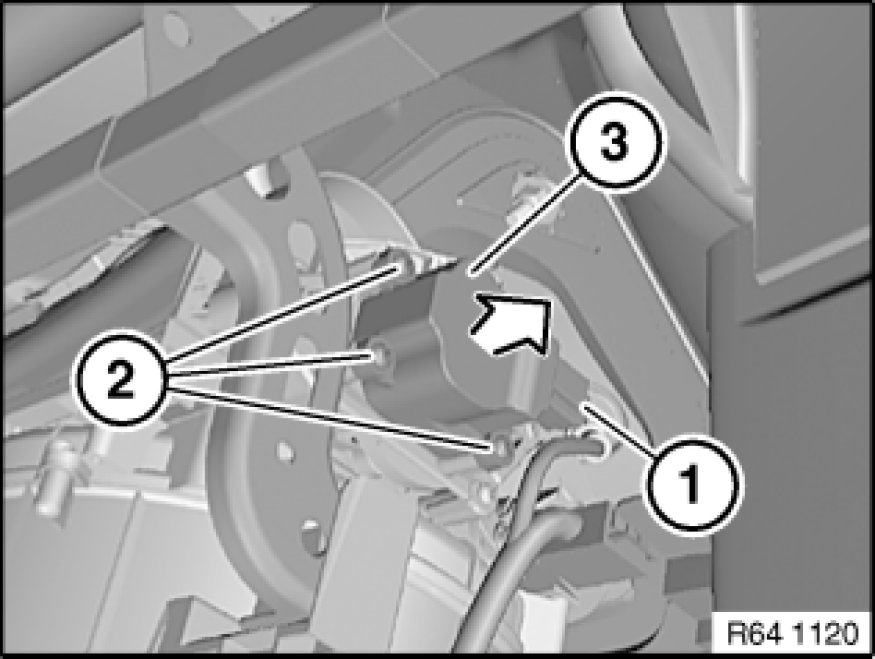 3

2

1

R64 1120