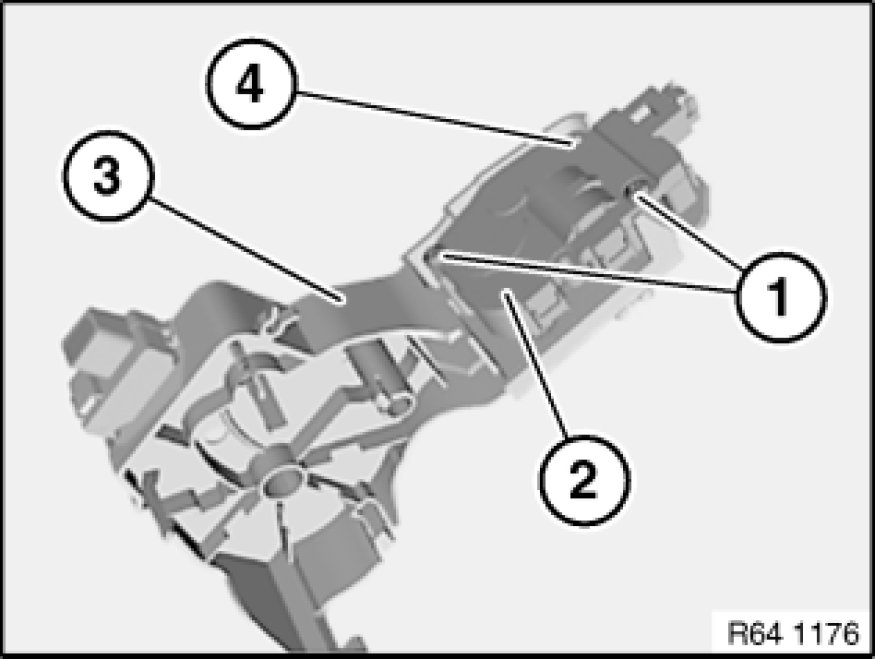 4
3
1
2
R64 1176