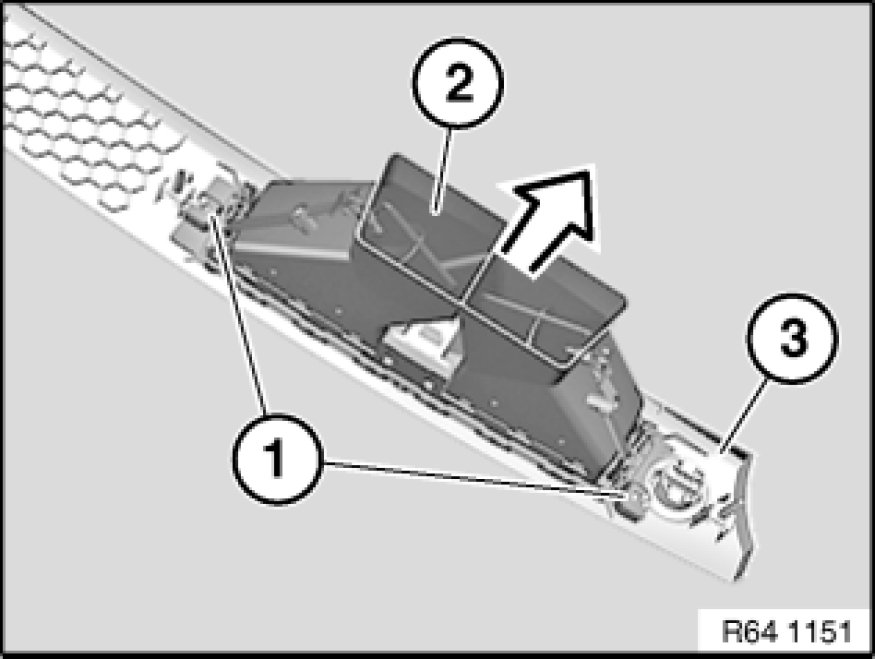 2
3
1
R64 1151