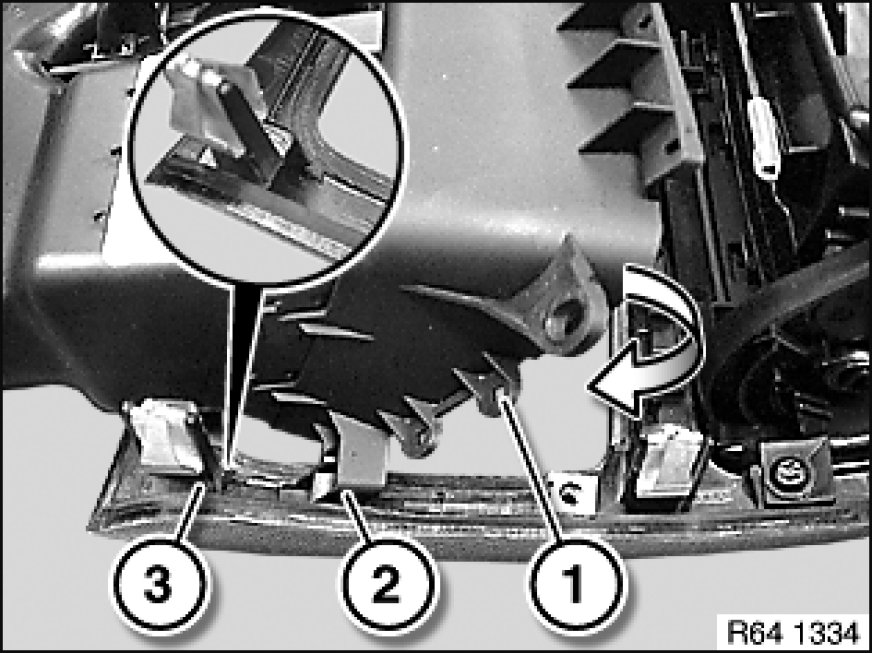 3
2
1
R64 1334