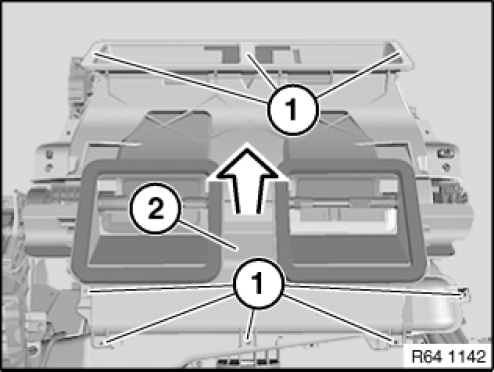 1
2
1
R64 1142