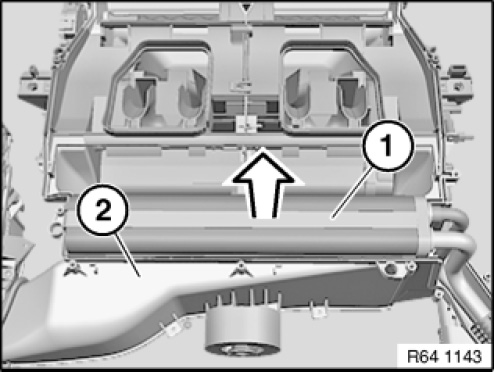 1
2
R64 1143