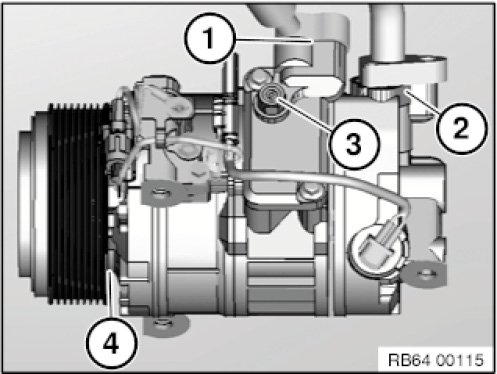 1
2
3
4
RB64 00115