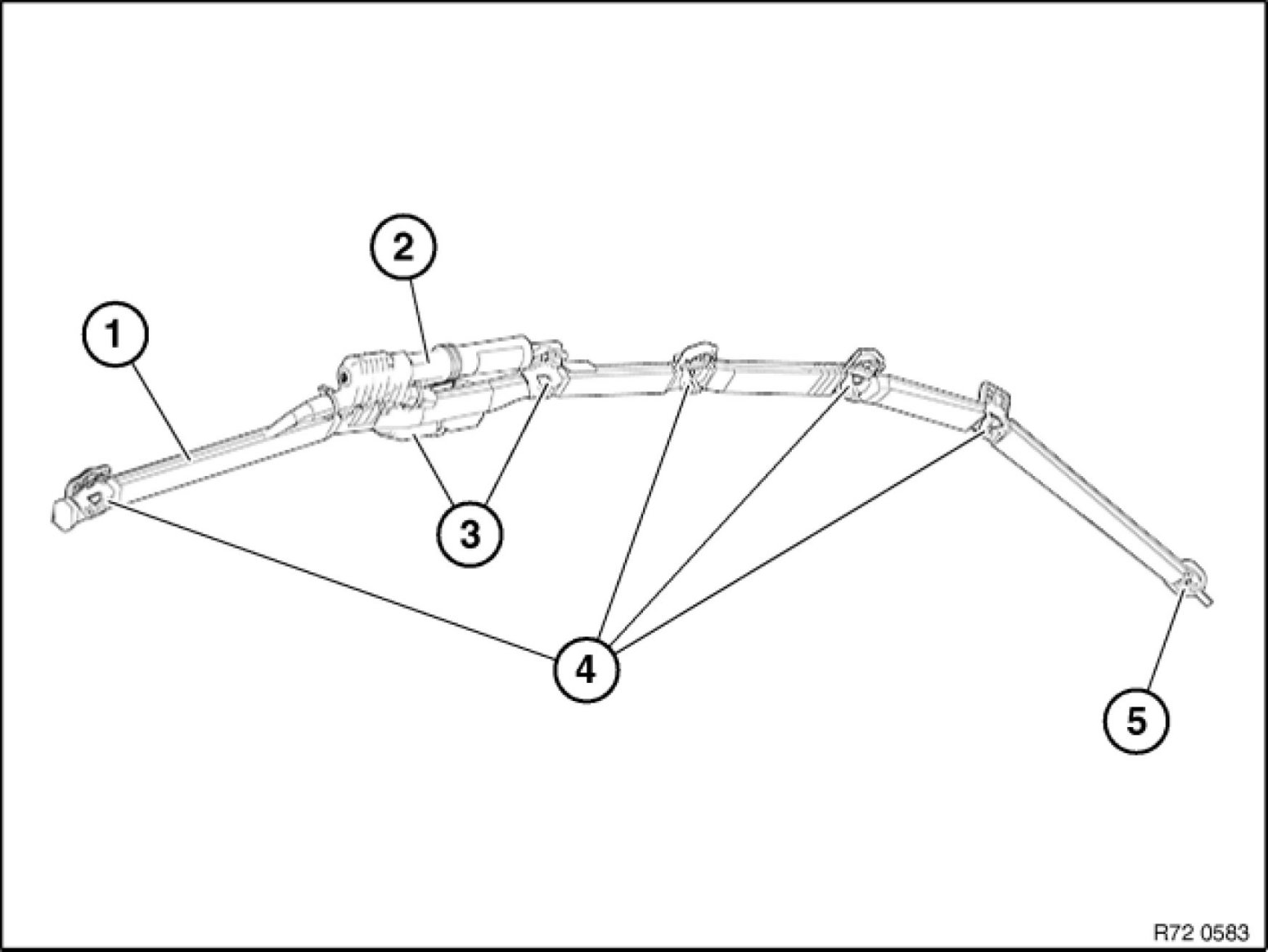 2
1
3
4
5
R72 0583