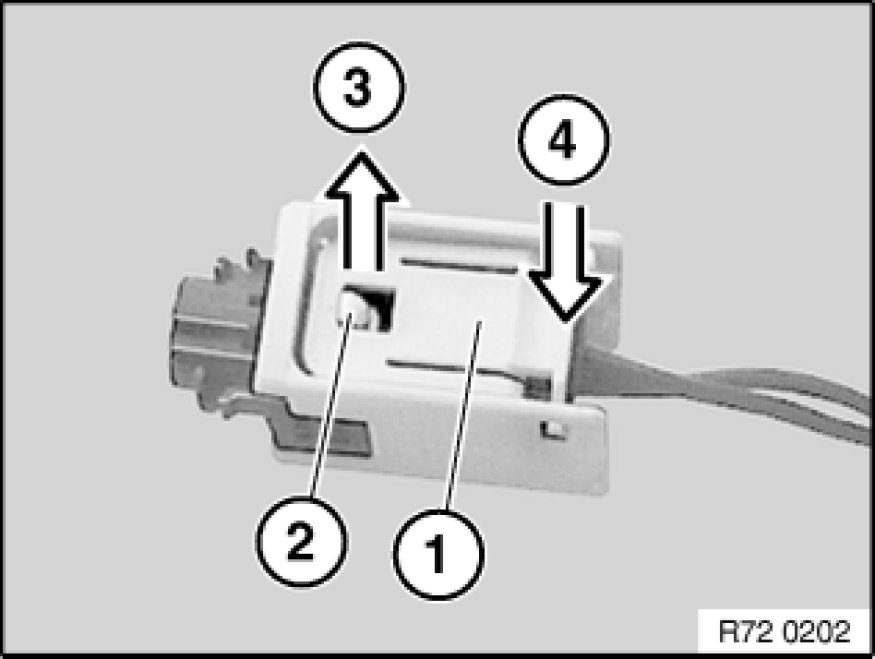 3
4
2
1
R72 0202