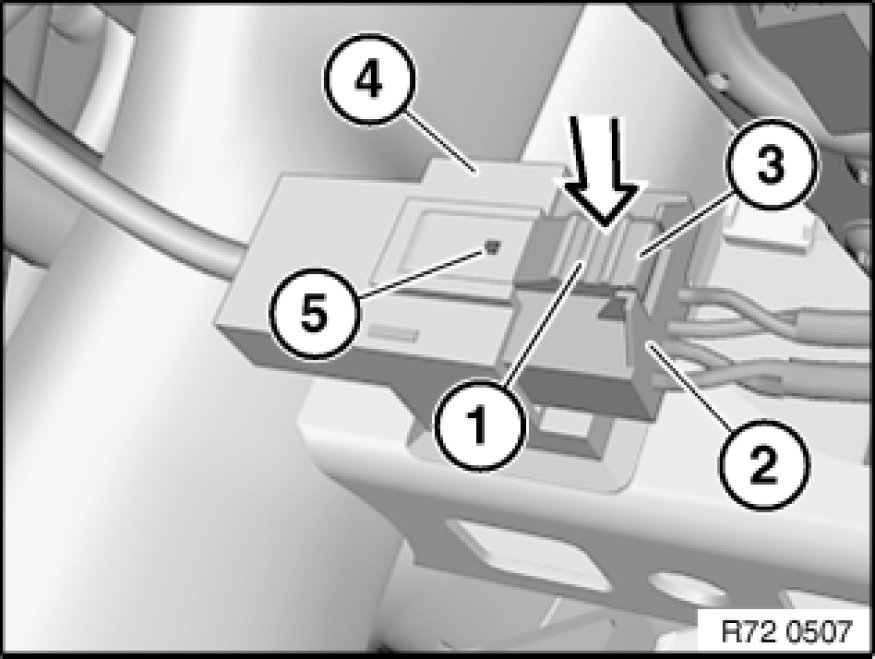 4
3
5
1
2
R72 0507