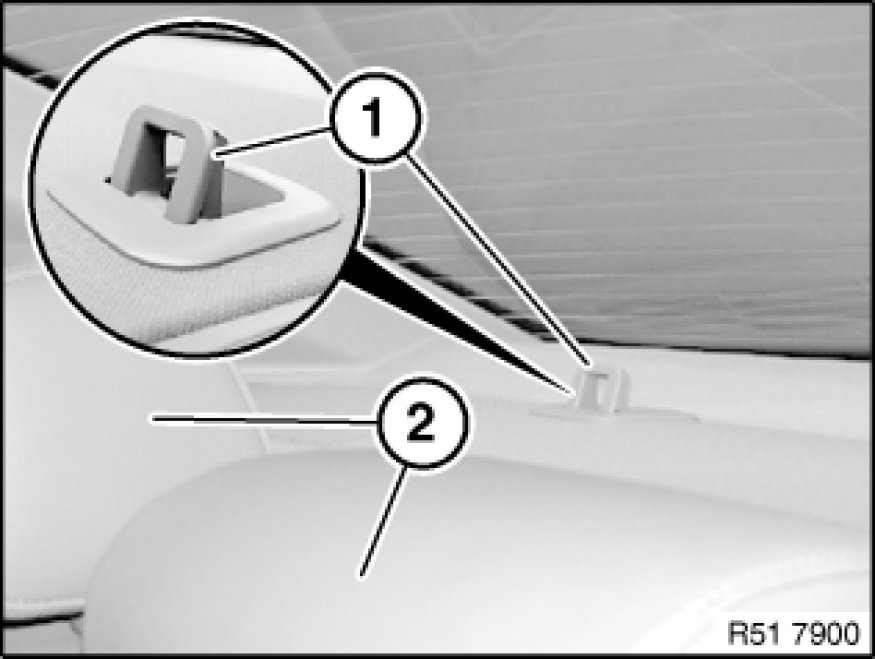 1
2
R51 7900