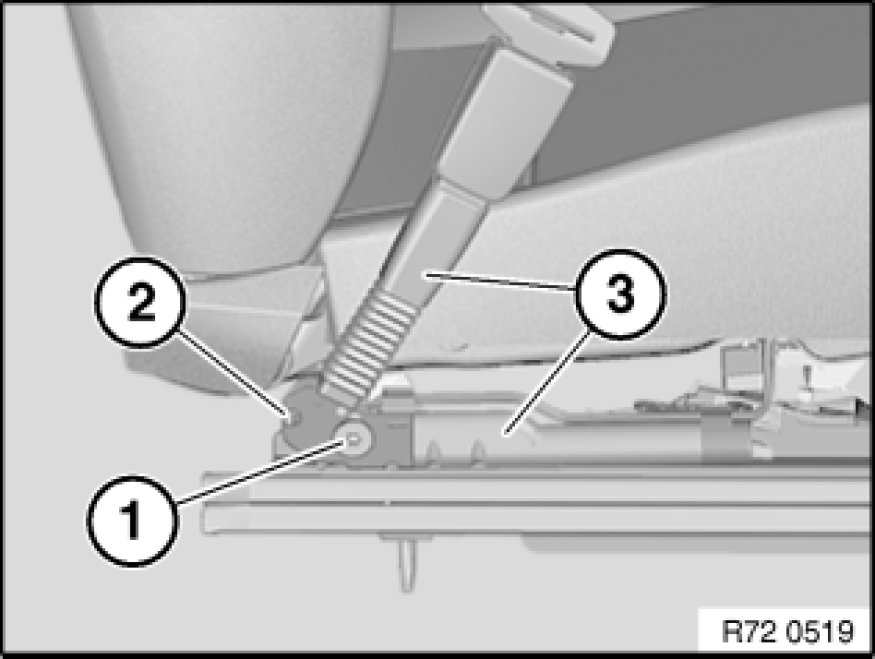 2
3
1
R72 0519