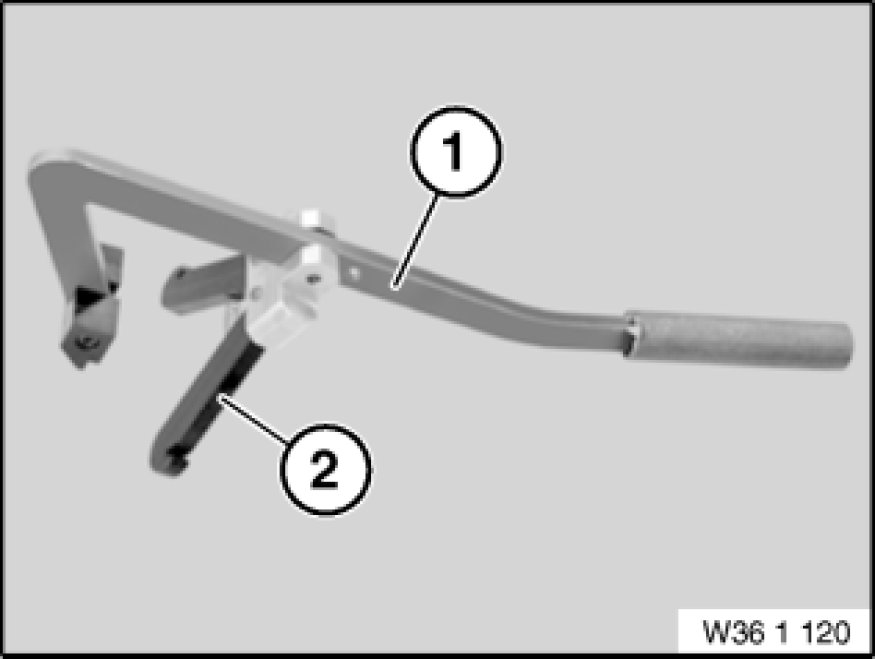 1

2

W36 1 120